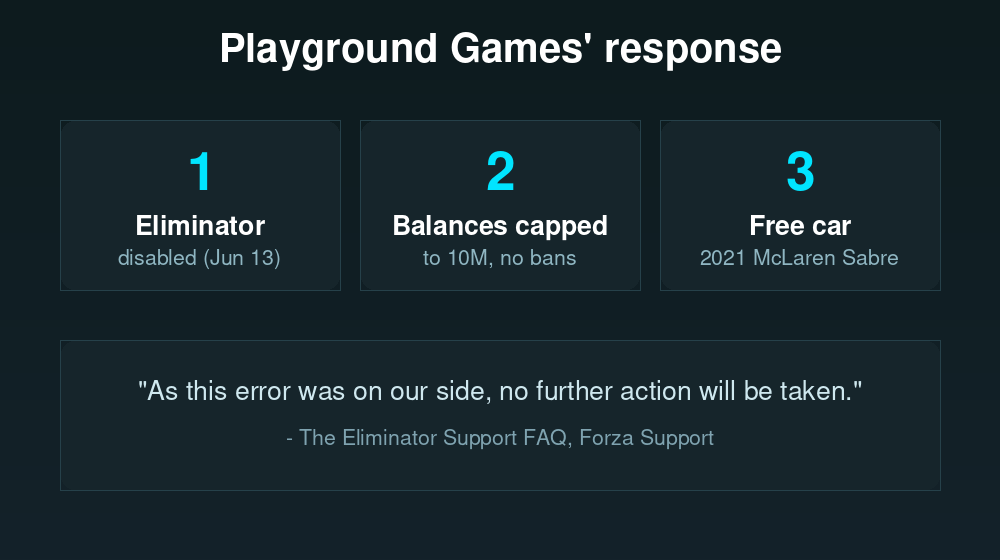 Playground Games' response

1
Eliminator
disabled (Jun 13)

2
Balances capped
to 10M, no bans

3
Free car
2021 McLaren Sabre

"As this error was on our side, no further action will be taken."

- The Eliminator Support FAQ, Forza Support